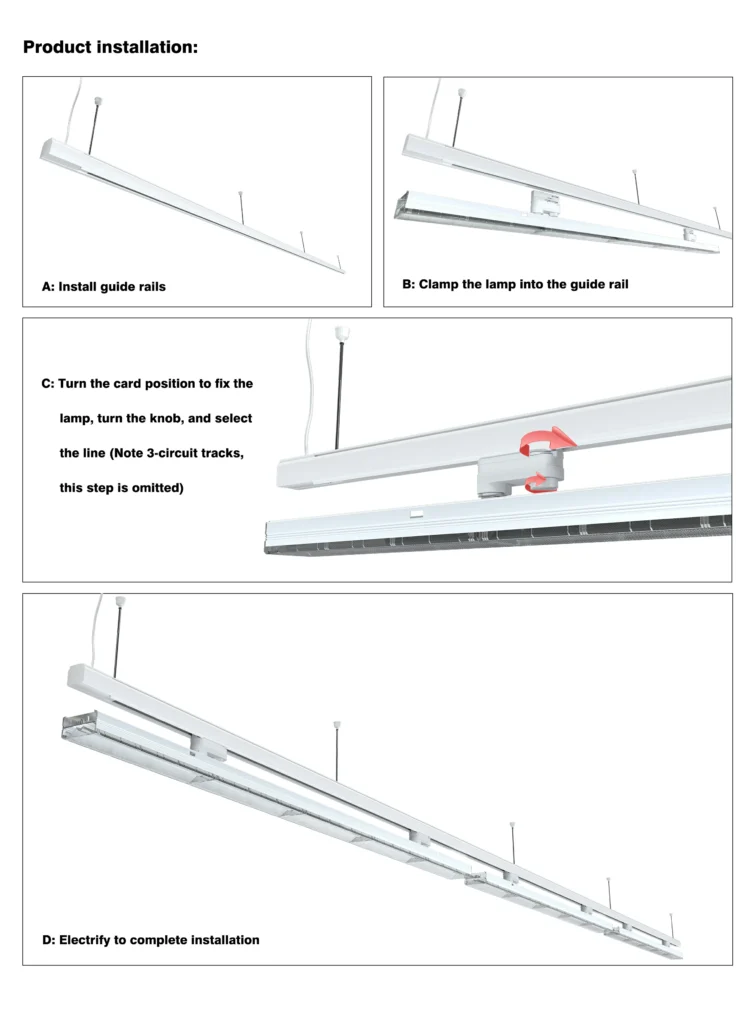 Product installation:

A: Install guide rails

B: Clamp the lamp into the guide rail

C: Turn the card position to fix the lamp, turn the knob, and select the line (Note 3-circuit tracks, this step is omitted)

D: Electrify to complete installation