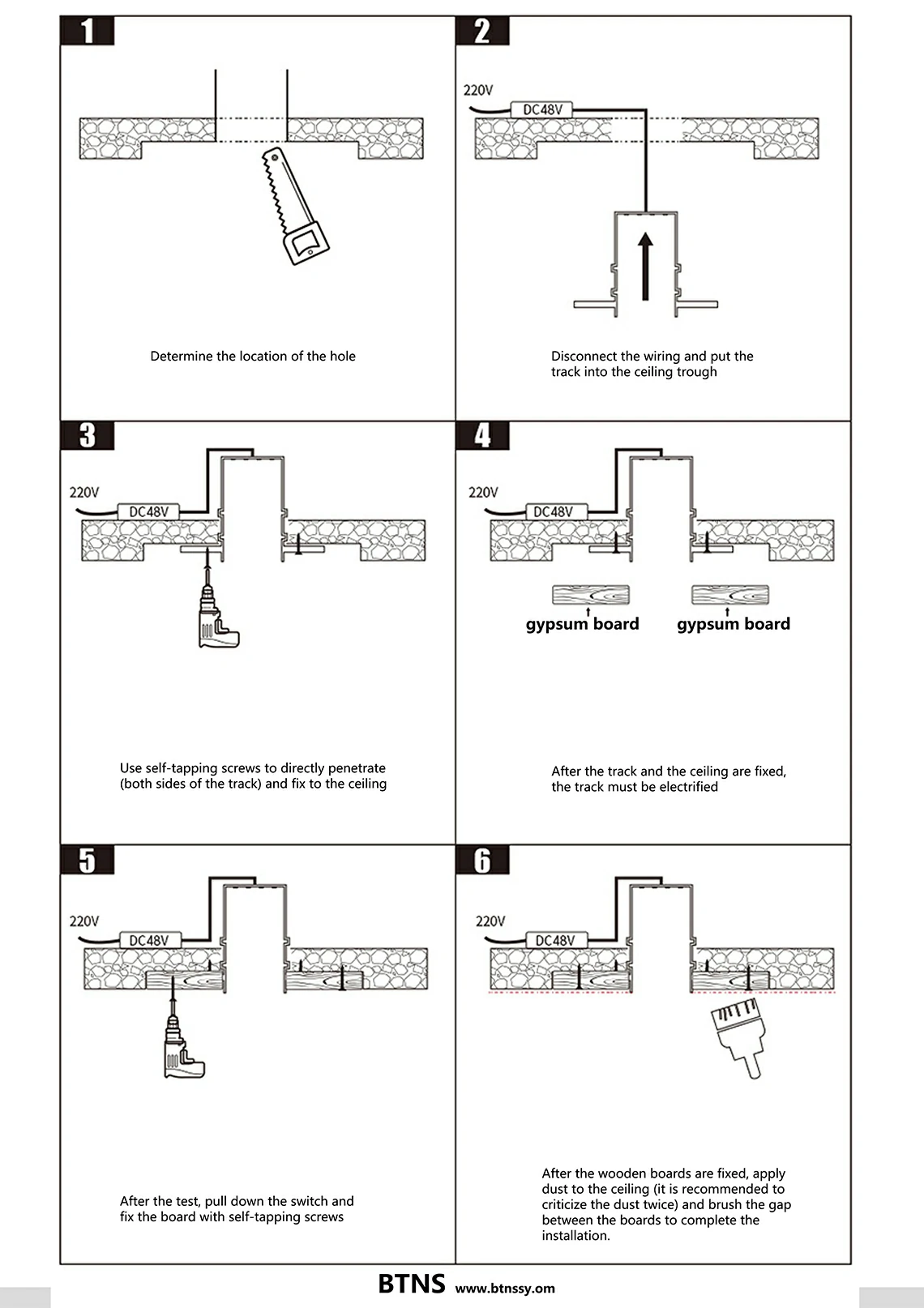 1

Determine the location of the hole

2

220V

DC48V

Disconnect the wiring and put the track into the ceiling trough

3

220V

DC48V

Use self-tapping screws to directly penetrate (both sides of the track) and fix to the ceiling

4

220V

DC48V

gypsum board

gypsum board

After the track and the ceiling are fixed, the track must be electrified

5

220V

DC48V

After the test, pull down the switch and fix the board with self-tapping screws

6

220V

DC48V

After the wooden boards are fixed, apply dust to the ceiling (it is recommended to criticize the dust twice) and brush the gap between the boards to complete the installation.

BTNS www.btnssy.om