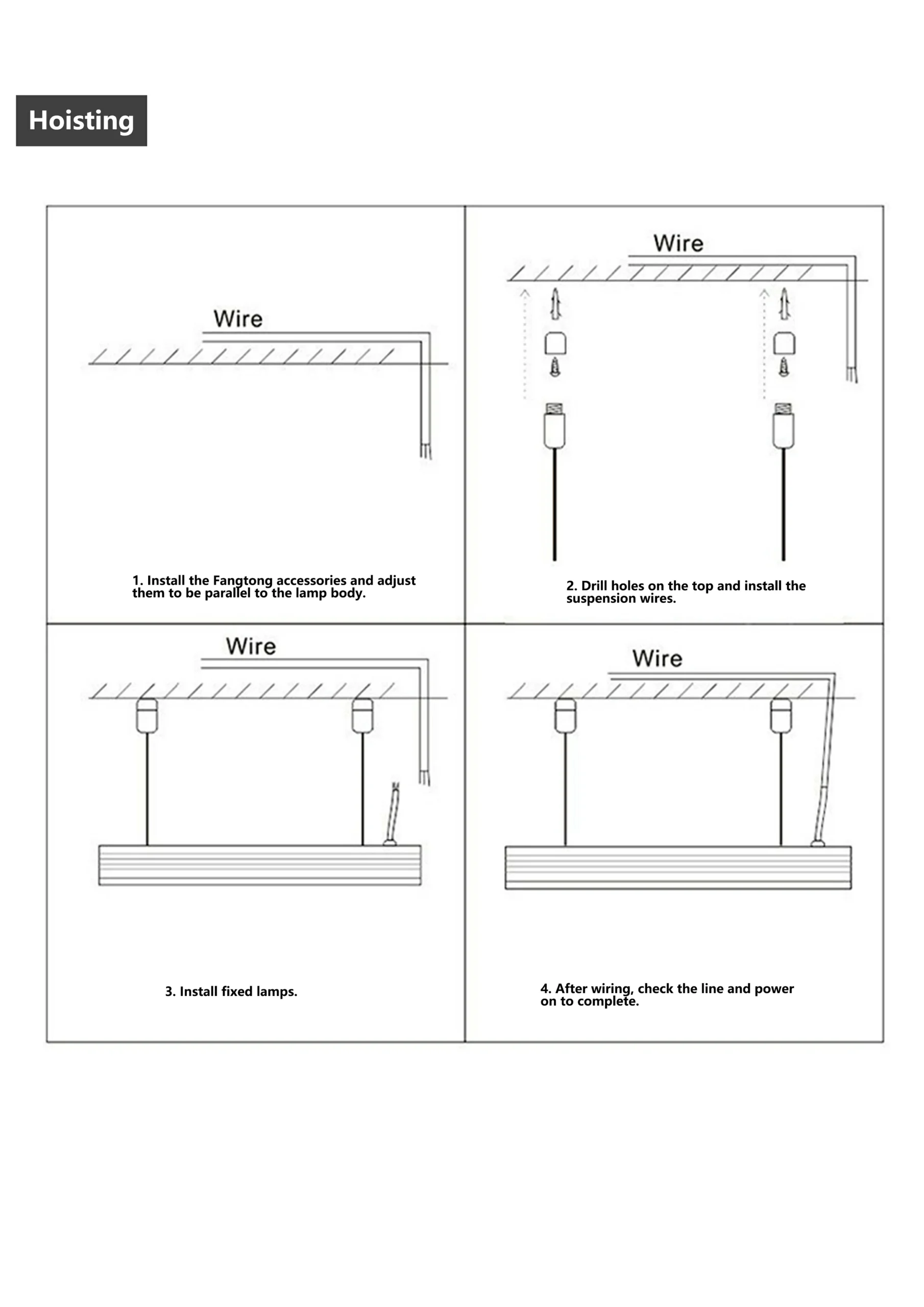 Hoisting

Wire

1. Install the Fangtong accessories and adjust them to be parallel to the lamp body.

Wire

2. Drill holes on the top and install the suspension wires.

Wire

3. Install fixed lamps.

Wire

4. After wiring, check the line and power on to complete.