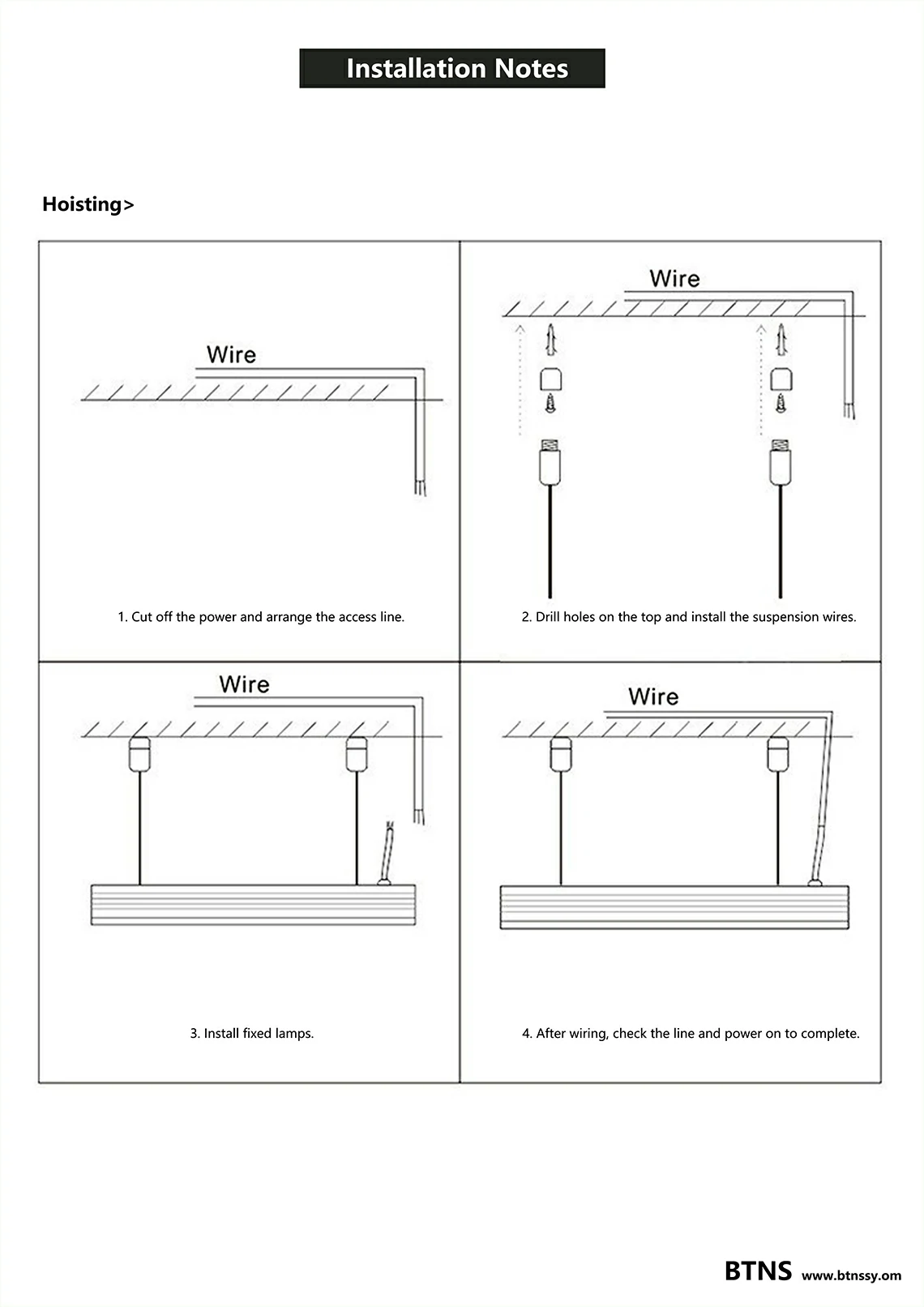 Installation Notes

Hoisting>

Wire

1. Cut off the power and arrange the access line.

Wire

2. Drill holes on the top and install the suspension wires.

Wire

3. Install fixed lamps.

Wire

4. After wiring, check the line and power on to complete.

BTNS www.btnssy.om